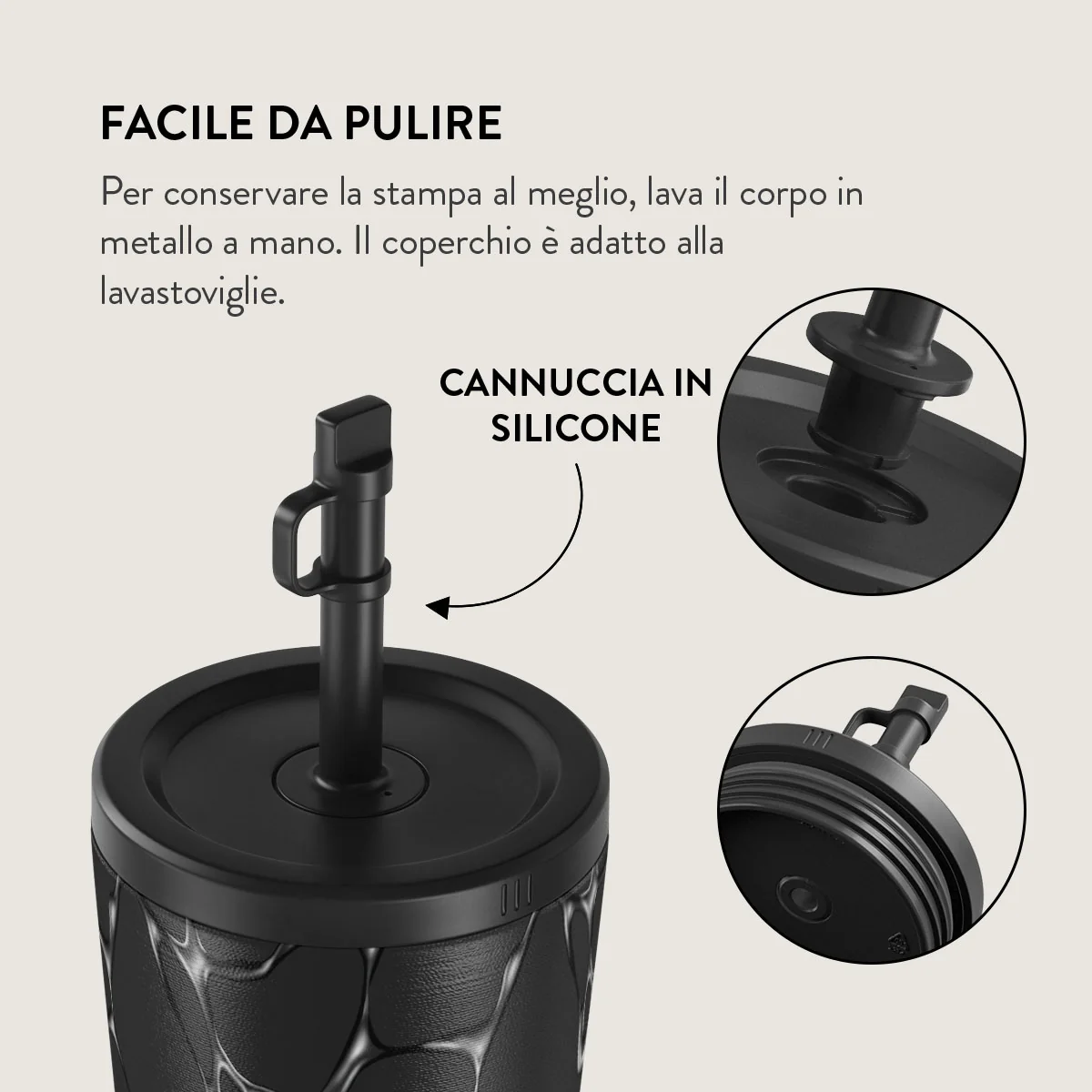 FACILE DA PULIRE

Per conservare la stampa al meglio, lava il corpo in metallo a mano. Il coperchio è adatto alla lavastoviglie.

CANNUCCIA IN SILICONE